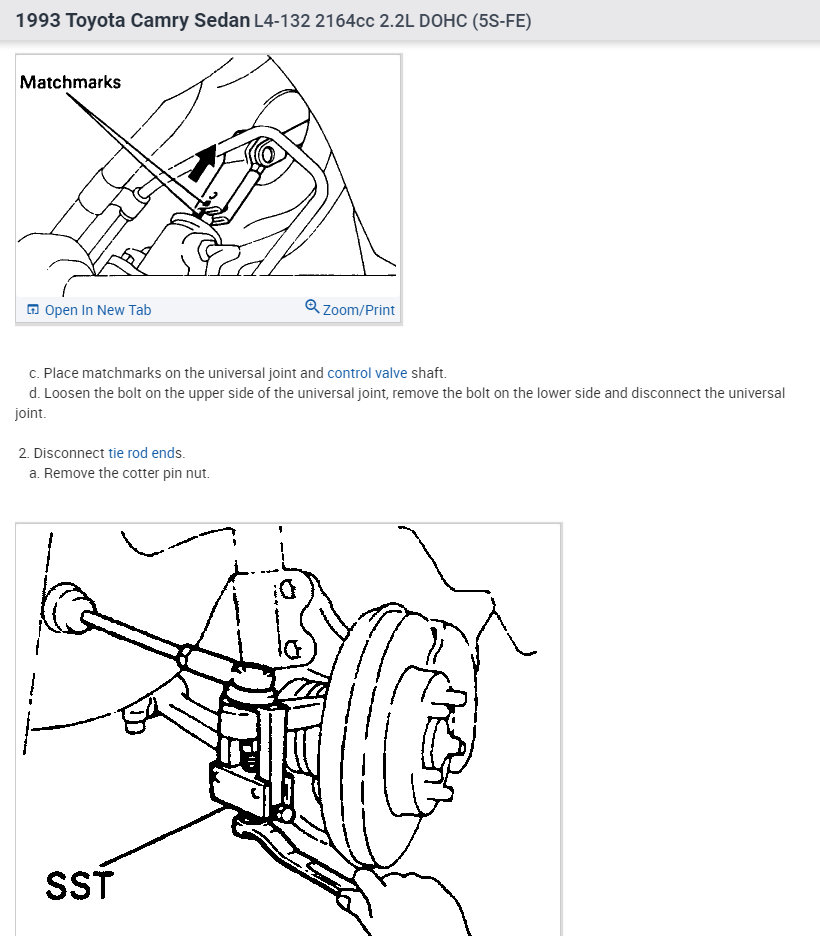 1993 Toyota Camry Sedan L4-132 2164cc 2.2L DOHC (5S-FE)

Matchmarks

Open In New Tab

Zoom/Print

c. Place matchmarks on the universal joint and control valve shaft.
d. Loosen the bolt on the upper side of the universal joint, remove the bolt on the lower side and disconnect the universal joint.

2. Disconnect tie rod ends.
a. Remove the cotter pin nut.

SST