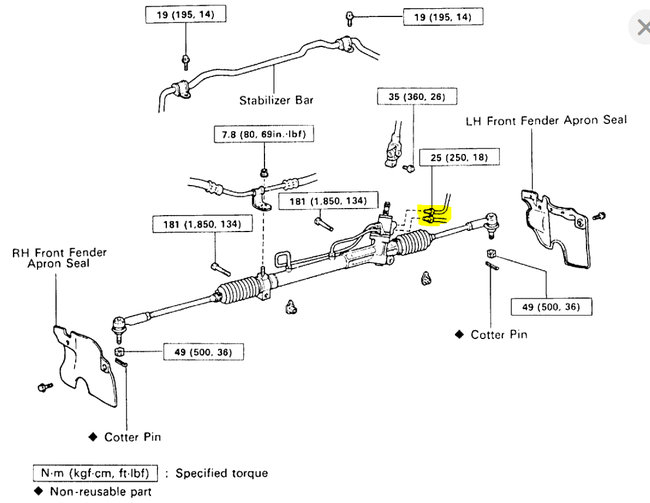 19 (195, 14)

19 (195, 14)

Stabilizer Bar

35 (360, 26)

LH Front Fender Apron Seal

7.8 (80, 69in.·lbf)

25 (250, 18)

181 (1,850, 134)

181 (1,850, 134)

RH Front Fender Apron Seal

49 (500, 36)

◆ Cotter Pin

49 (500, 36)

◆ Cotter Pin

N·m (kgf·cm, ft·lbf) : Specified torque

◆ Non-reusable part