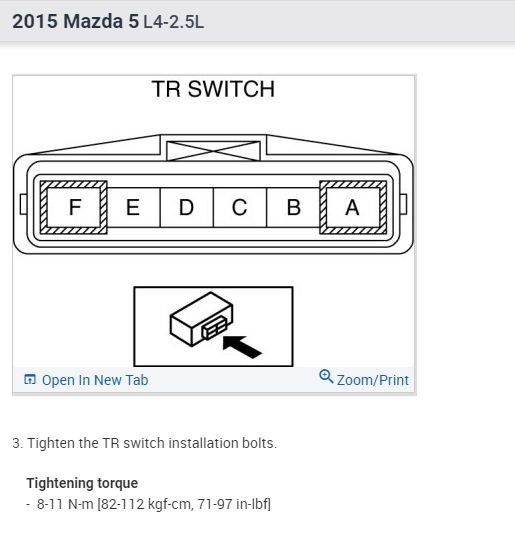 2015 Mazda 5 L4-2.5L

TR SWITCH

F E D C B A

Open In New Tab

Zoom/Print

3. Tighten the TR switch installation bolts.

Tightening torque

- 8-11 N-m [82-112 kgf-cm, 71-97 in-lbf]