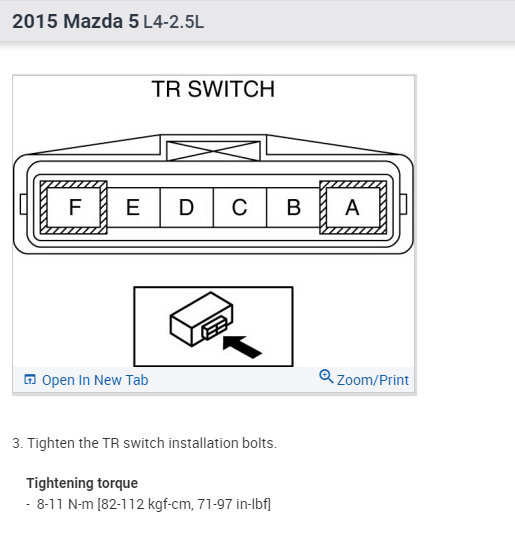 2015 Mazda 5 L4-2.5L

TR SWITCH

F E D C B A

Open In New Tab

Zoom/Print

3. Tighten the TR switch installation bolts.

Tightening torque

- 8-11 N-m [82-112 kgf-cm, 71-97 in-lbf]