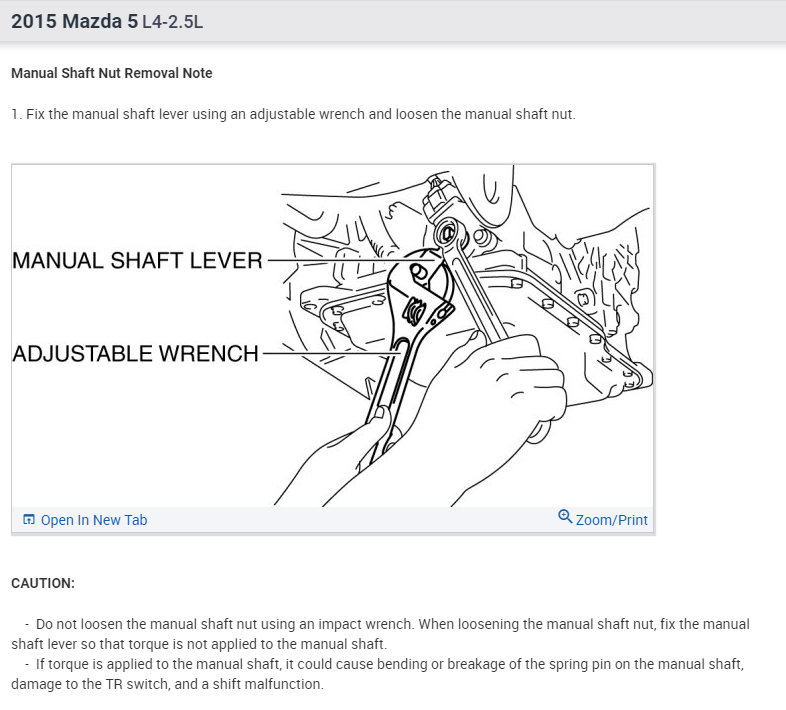 2015 Mazda 5 L4-2.5L

Manual Shaft Nut Removal Note

1. Fix the manual shaft lever using an adjustable wrench and loosen the manual shaft nut.

MANUAL SHAFT LEVER

ADJUSTABLE WRENCH

Open In New Tab

Zoom/Print

CAUTION:

- Do not loosen the manual shaft nut using an impact wrench. When loosening the manual shaft nut, fix the manual shaft lever so that torque is not applied to the manual shaft.
- If torque is applied to the manual shaft, it could cause bending or breakage of the spring pin on the manual shaft, damage to the TR switch, and a shift malfunction.