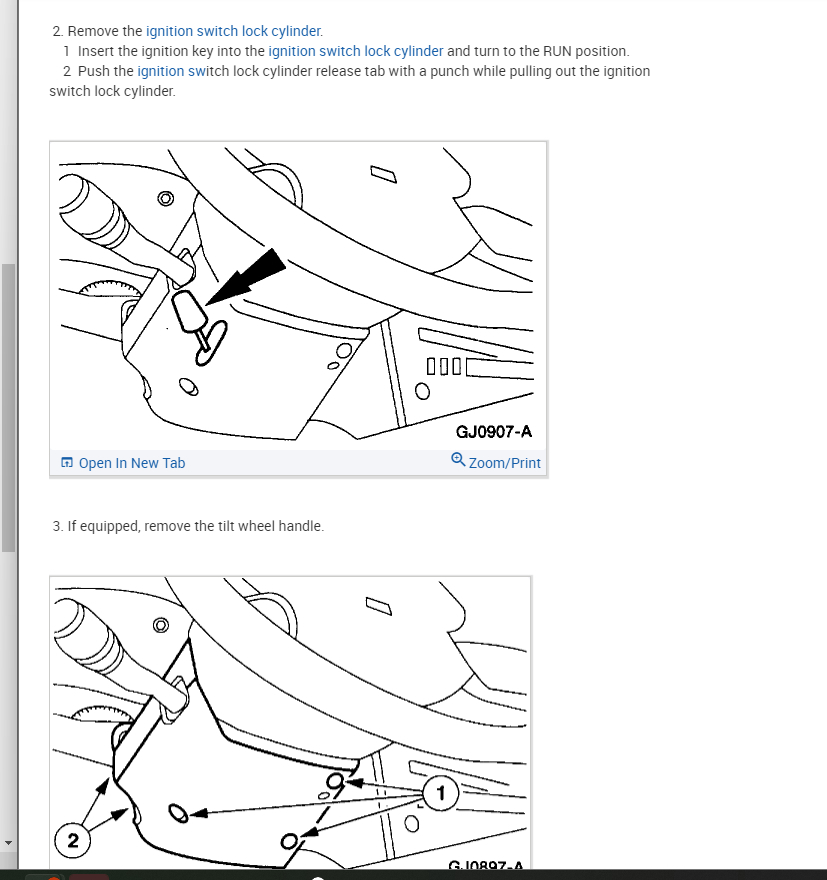 2. Remove the ignition switch lock cylinder.

1 Insert the ignition key into the ignition switch lock cylinder and turn to the RUN position.

2 Push the ignition switch lock cylinder release tab with a punch while pulling out the ignition switch lock cylinder.

GJ0907-A

Open In New Tab

Zoom/Print

3. If equipped, remove the tilt wheel handle.

1

2

GJ0897-A