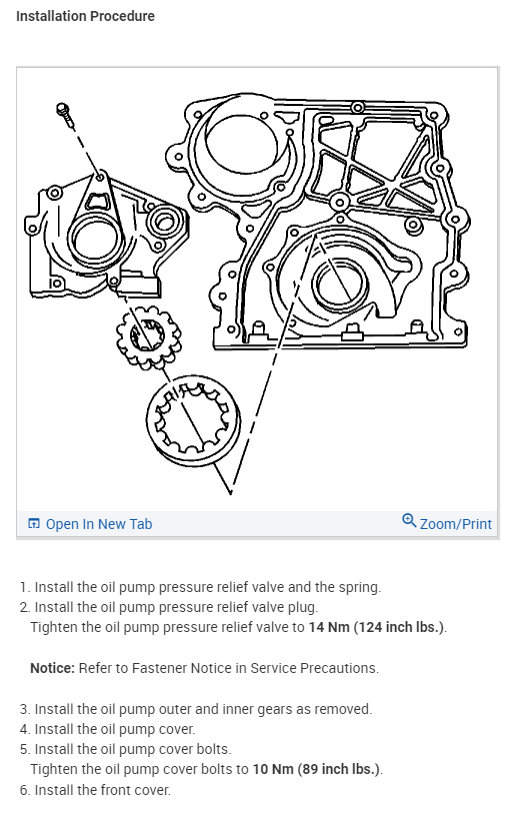 Installation Procedure

Open In New Tab

Zoom/Print

1. Install the oil pump pressure relief valve and the spring.
2. Install the oil pump pressure relief valve plug.
Tighten the oil pump pressure relief valve to 14 Nm (124 inch lbs.).

Notice: Refer to Fastener Notice in Service Precautions.

3. Install the oil pump outer and inner gears as removed.
4. Install the oil pump cover.
5. Install the oil pump cover bolts.
Tighten the oil pump cover bolts to 10 Nm (89 inch lbs.).
6. Install the front cover.