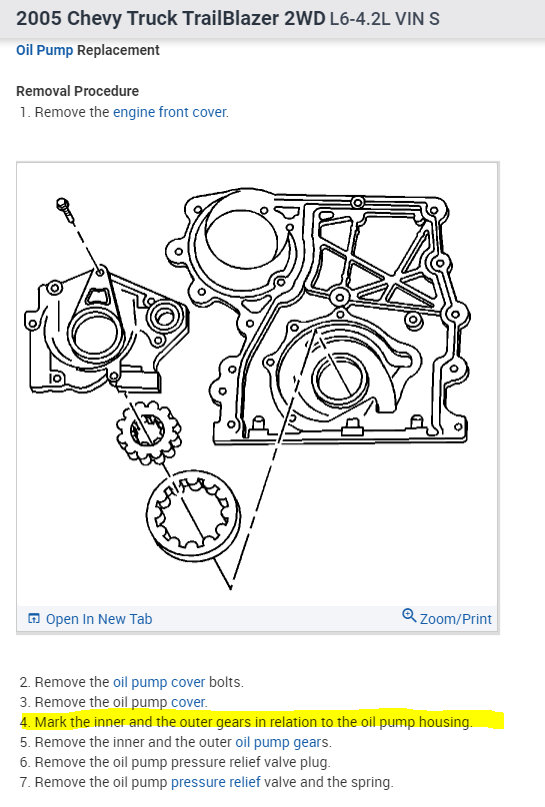 2005 Chevy Truck TrailBlazer 2WD L6-4.2L VIN S

Oil Pump Replacement

Removal Procedure
1. Remove the engine front cover.

Open In New Tab
Zoom/Print

2. Remove the oil pump cover bolts.
3. Remove the oil pump cover.
4. Mark the inner and the outer gears in relation to the oil pump housing.
5. Remove the inner and the outer oil pump gears.
6. Remove the oil pump pressure relief valve plug.
7. Remove the oil pump pressure relief valve and the spring.