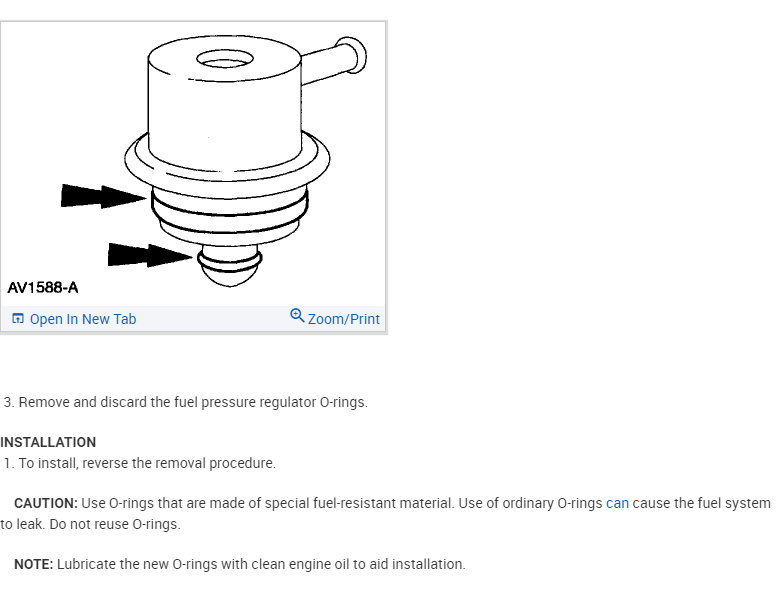 AV1588-A

Open In New Tab

Zoom/Print

3. Remove and discard the fuel pressure regulator O-rings.

INSTALLATION

1. To install, reverse the removal procedure.

CAUTION: Use O-rings that are made of special fuel-resistant material. Use of ordinary O-rings can cause the fuel system to leak. Do not reuse O-rings.

NOTE: Lubricate the new O-rings with clean engine oil to aid installation.