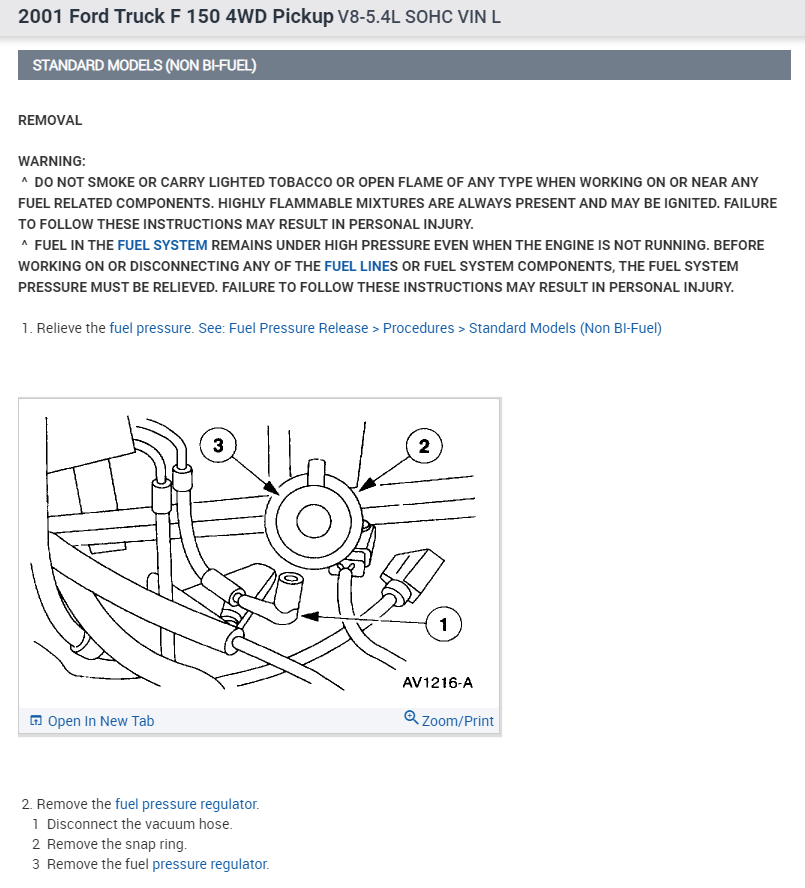 2001 Ford Truck F 150 4WD Pickup V8-5.4L SOHC VIN L

STANDARD MODELS (NON BI-FUEL)

REMOVAL

WARNING:
^ DO NOT SMOKE OR CARRY LIGHTED TOBACCO OR OPEN FLAME OF ANY TYPE WHEN WORKING ON OR NEAR ANY FUEL RELATED COMPONENTS. HIGHLY FLAMMABLE MIXTURES ARE ALWAYS PRESENT AND MAY BE IGNITED. FAILURE TO FOLLOW THESE INSTRUCTIONS MAY RESULT IN PERSONAL INJURY.
^ FUEL IN THE FUEL SYSTEM REMAINS UNDER HIGH PRESSURE EVEN WHEN THE ENGINE IS NOT RUNNING. BEFORE WORKING ON OR DISCONNECTING ANY OF THE FUEL LINES OR FUEL SYSTEM COMPONENTS, THE FUEL SYSTEM PRESSURE MUST BE RELIEVED. FAILURE TO FOLLOW THESE INSTRUCTIONS MAY RESULT IN PERSONAL INJURY.

1. Relieve the fuel pressure. See: Fuel Pressure Release > Procedures > Standard Models (Non BI-Fuel)

3
2
1
AV1216-A

Open In New Tab
Zoom/Print

2. Remove the fuel pressure regulator.
1 Disconnect the vacuum hose.
2 Remove the snap ring.
3 Remove the fuel pressure regulator.