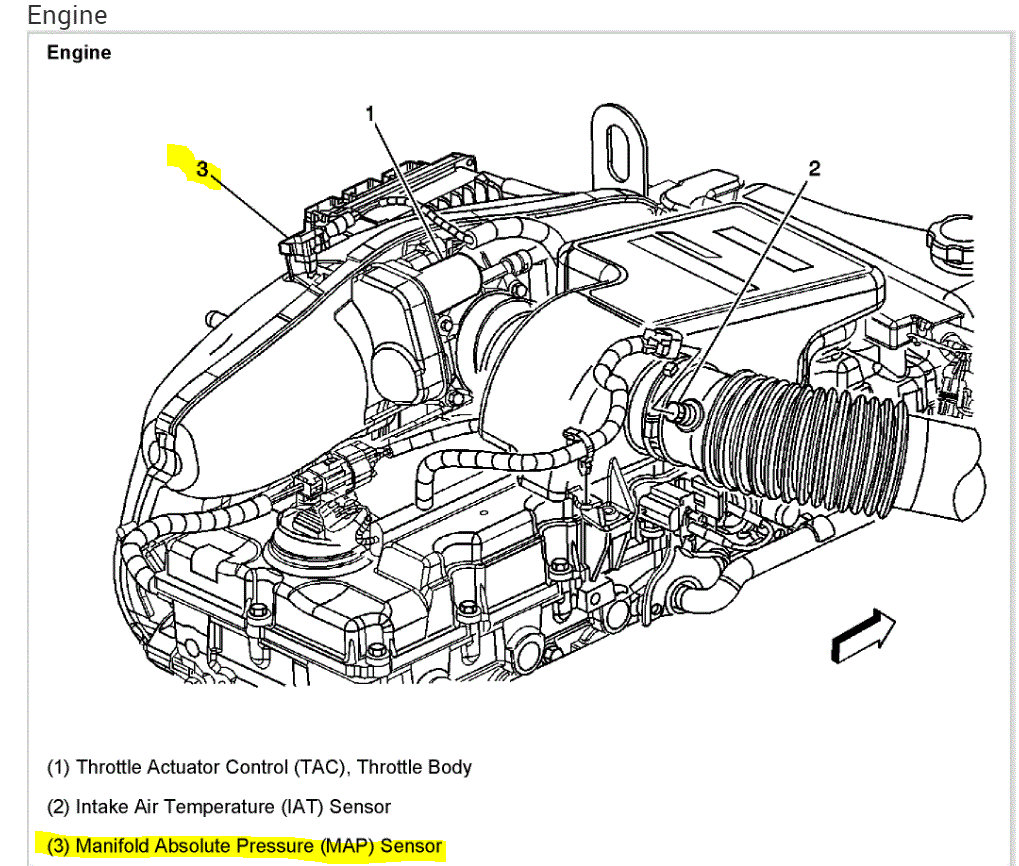 Engine

Engine

3

1

2

(1) Throttle Actuator Control (TAC), Throttle Body

(2) Intake Air Temperature (IAT) Sensor

(3) Manifold Absolute Pressure (MAP) Sensor