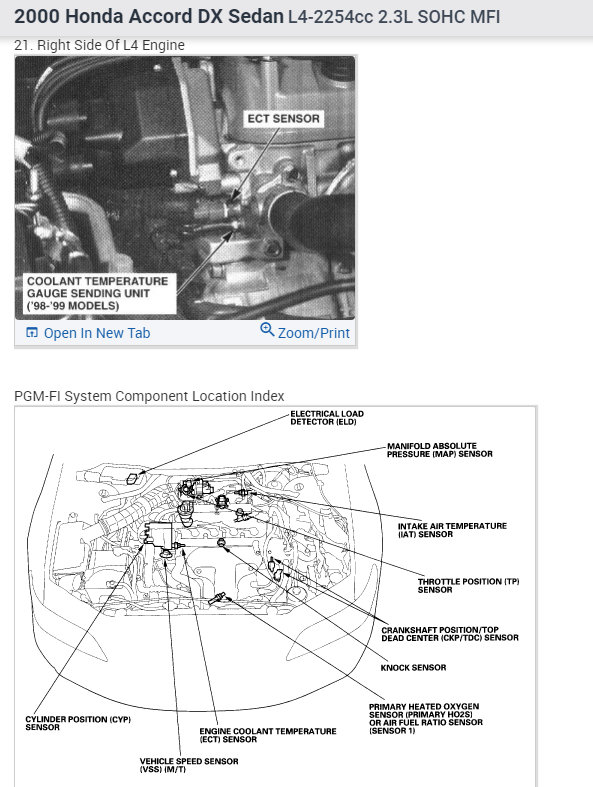 2000 Honda Accord DX Sedan L4-2254cc 2.3L SOHC MFI

21. Right Side Of L4 Engine

ECT SENSOR

COOLANT TEMPERATURE GAUGE SENDING UNIT ('98-'99 MODELS)

Open In New Tab

Zoom/Print

PGM-FI System Component Location Index

ELECTRICAL LOAD DETECTOR (ELD)

MANIFOLD ABSOLUTE PRESSURE (MAP) SENSOR

INTAKE AIR TEMPERATURE (IAT) SENSOR

THROTTLE POSITION (TP) SENSOR

CRANKSHAFT POSITION/TOP DEAD CENTER (CKP/TDC) SENSOR

KNOCK SENSOR

PRIMARY HEATED OXYGEN SENSOR (PRIMARY HO2S) OR AIR FUEL RATIO SENSOR (SENSOR 1)

CYLINDER POSITION (CYP) SENSOR

ENGINE COOLANT TEMPERATURE (ECT) SENSOR

VEHICLE SPEED SENSOR (VSS) (M/T)