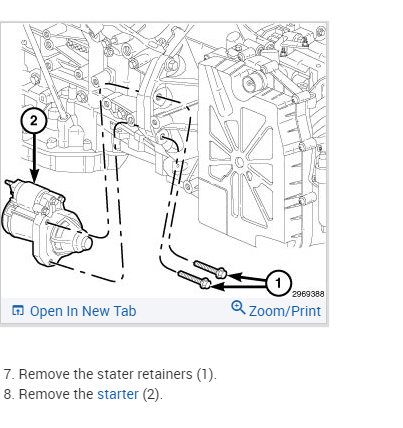 2

1

2969388

Open In New Tab

Zoom/Print

7. Remove the stater retainers (1).
8. Remove the starter (2).