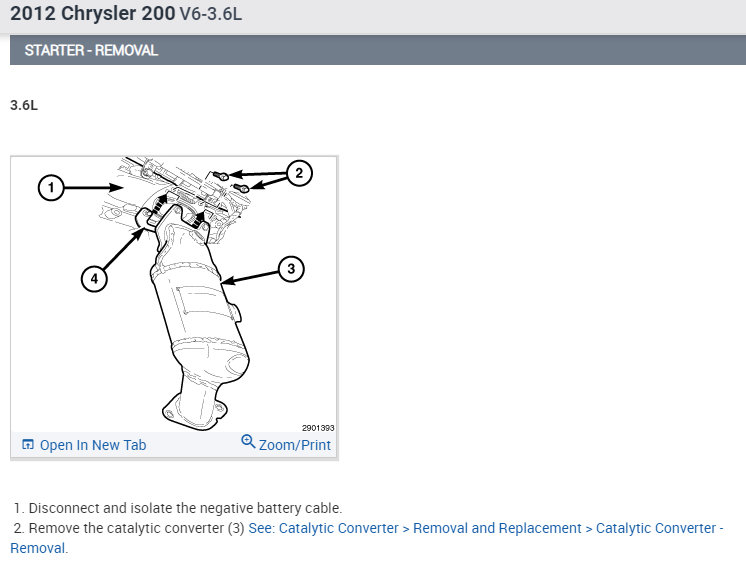 2012 Chrysler 200 V6-3.6L

STARTER - REMOVAL

3.6L

1
2
3
4
2901393

Open In New Tab
Zoom/Print

1. Disconnect and isolate the negative battery cable.
2. Remove the catalytic converter (3) See: Catalytic Converter > Removal and Replacement > Catalytic Converter - Removal.