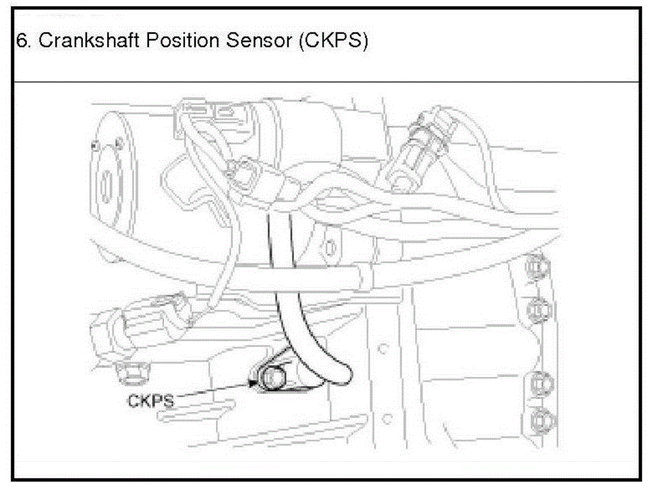 6. Crankshaft Position Sensor (CKPS)

CKPS