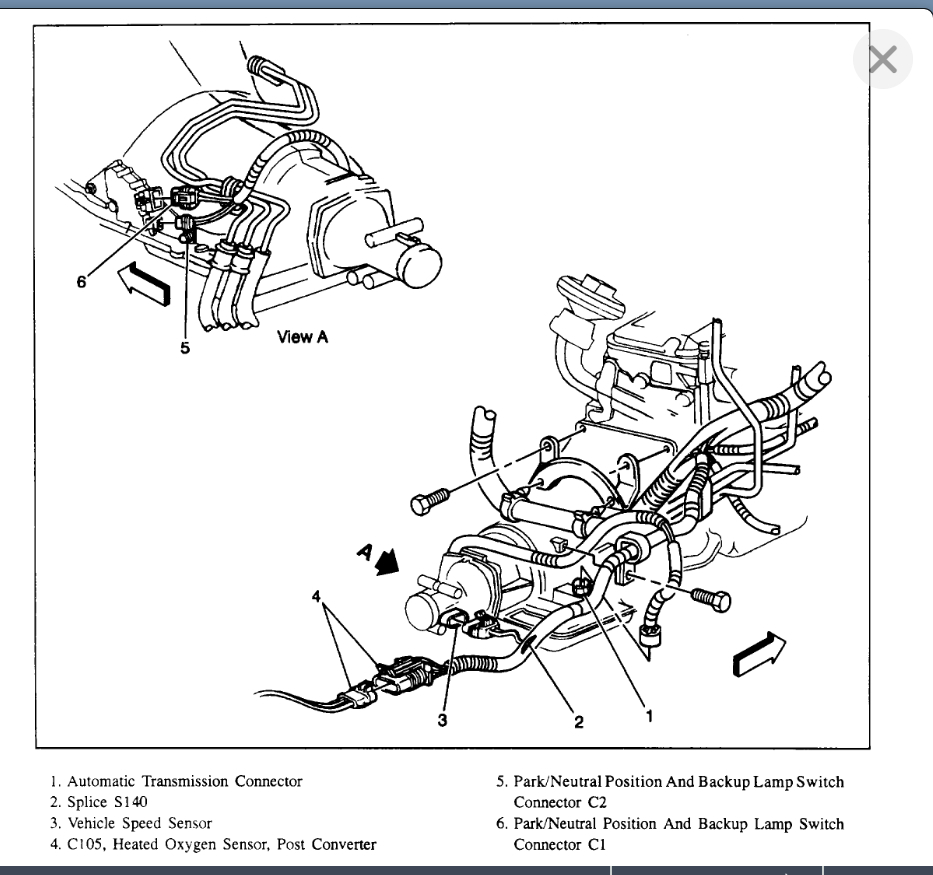 6

5

View A

A

4

3

2

1

1. Automatic Transmission Connector
2. Splice S140
3. Vehicle Speed Sensor
4. C105, Heated Oxygen Sensor, Post Converter

5. Park/Neutral Position And Backup Lamp Switch Connector C2
6. Park/Neutral Position And Backup Lamp Switch Connector C1