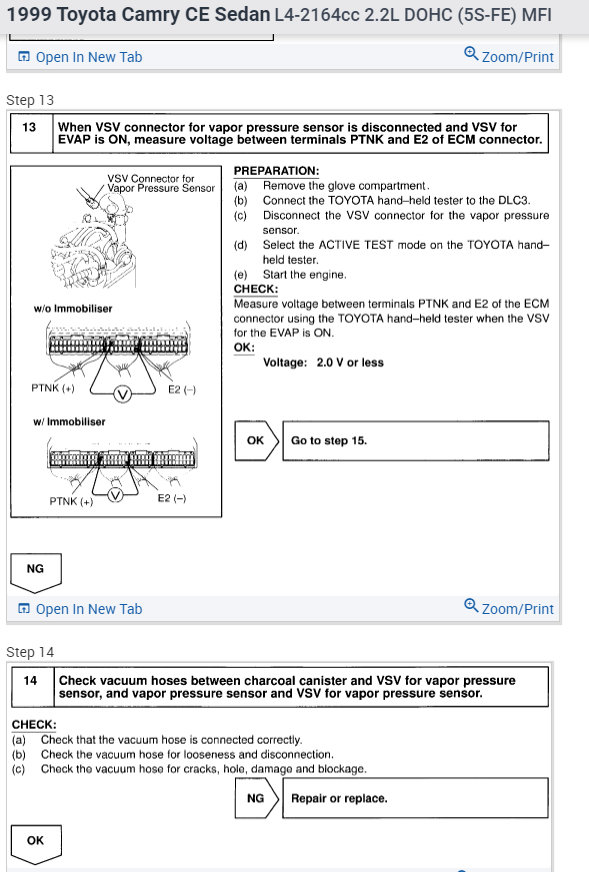 1999 Toyota Camry CE Sedan L4-2164cc 2.2L DOHC (5S-FE) MFI

Open In New Tab    Zoom/Print

Step 13

| 13 | When VSV connector for vapor pressure sensor is disconnected and VSV for EVAP is ON, measure voltage between terminals PTNK and E2 of ECM connector. |
|---|---|

VSV Connector for Vapor Pressure Sensor

w/o Immobiliser

PTNK (+)    V    E2 (–)

w/ Immobiliser

PTNK (+)    V    E2 (–)

PREPARATION:
(a) Remove the glove compartment.
(b) Connect the TOYOTA hand–held tester to the DLC3.
(c) Disconnect the VSV connector for the vapor pressure sensor.
(d) Select the ACTIVE TEST mode on the TOYOTA hand–held tester.
(e) Start the engine.
CHECK:
Measure voltage between terminals PTNK and E2 of the ECM connector using the TOYOTA hand–held tester when the VSV for the EVAP is ON.
OK:
Voltage: 2.0 V or less

OK    Go to step 15.

NG

Open In New Tab    Zoom/Print

Step 14

| 14 | Check vacuum hoses between charcoal canister and VSV for vapor pressure sensor, and vapor pressure sensor and VSV for vapor pressure sensor. |
|---|---|

CHECK:
(a) Check that the vacuum hose is connected correctly.
(b) Check the vacuum hose for looseness and disconnection.
(c) Check the vacuum hose for cracks, hole, damage and blockage.

NG    Repair or replace.

OK