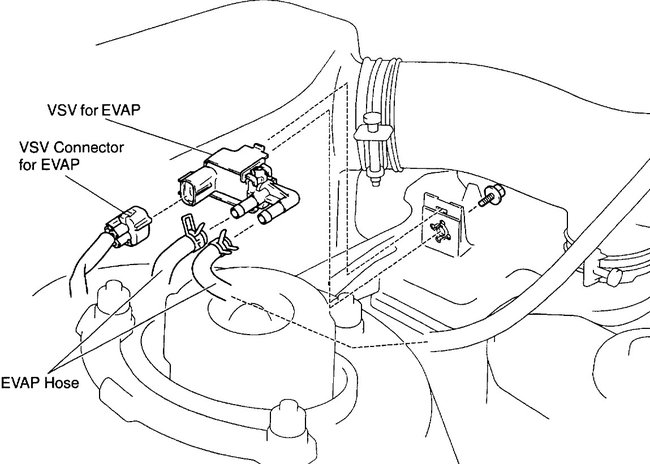 VSV for EVAP

VSV Connector for EVAP

EVAP Hose