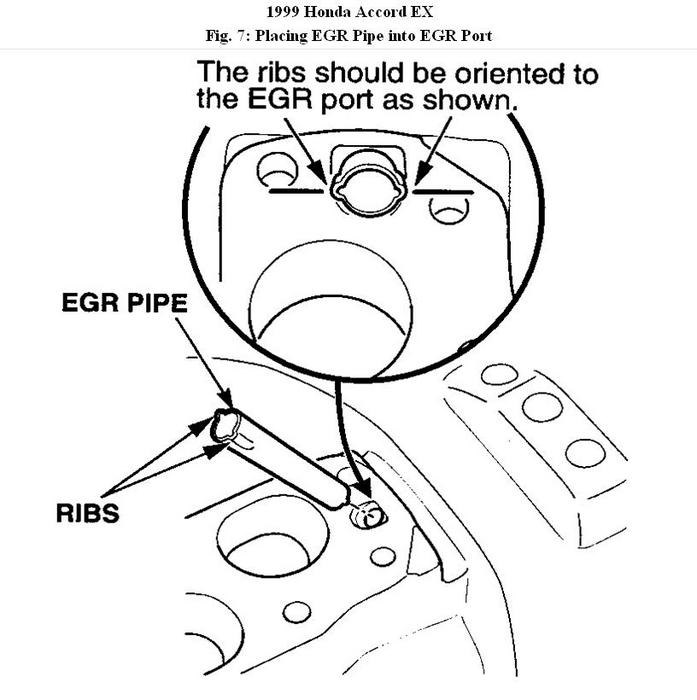 1999 Honda Accord EX
Fig. 7: Placing EGR Pipe into EGR Port

The ribs should be oriented to the EGR port as shown.

EGR PIPE

RIBS