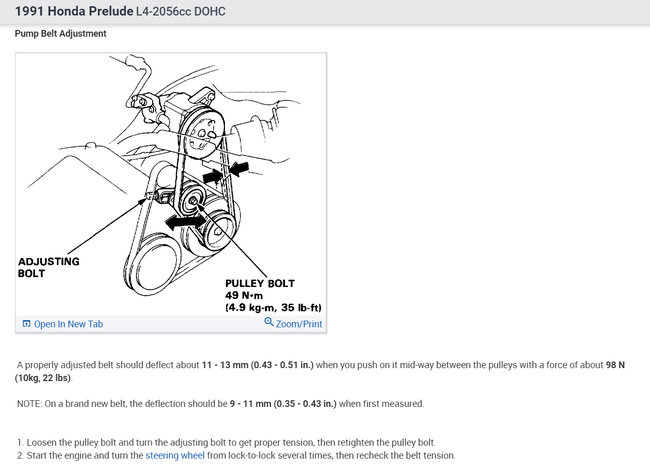 1991 Honda Prelude L4-2056cc DOHC

Pump Belt Adjustment

ADJUSTING BOLT

PULLEY BOLT
49 N·m
(4.9 kg-m, 35 lb-ft)

Open In New Tab

Zoom/Print

A properly adjusted belt should deflect about 11 - 13 mm (0.43 - 0.51 in.) when you push on it mid-way between the pulleys with a force of about 98 N (10kg, 22 lbs).

NOTE: On a brand new belt, the deflection should be 9 - 11 mm (0.35 - 0.43 in.) when first measured.

1. Loosen the pulley bolt and turn the adjusting bolt to get proper tension, then retighten the pulley bolt.
2. Start the engine and turn the steering wheel from lock-to-lock several times, then recheck the belt tension.