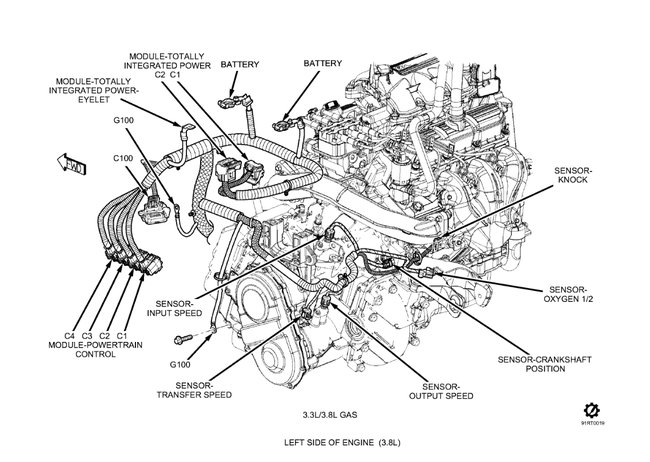 MODULE-TOTALLY INTEGRATED POWER
C2 C1

BATTERY

BATTERY

MODULE-TOTALLY INTEGRATED POWER-EYELET

G100

C100

FWD

SENSOR-KNOCK

SENSOR-OXYGEN 1/2

SENSOR-INPUT SPEED

C4 C3 C2 C1
MODULE-POWERTRAIN CONTROL

G100

SENSOR-CRANKSHAFT POSITION

SENSOR-TRANSFER SPEED

SENSOR-OUTPUT SPEED

3.3L/3.8L GAS

91RT0019

LEFT SIDE OF ENGINE (3.8L)