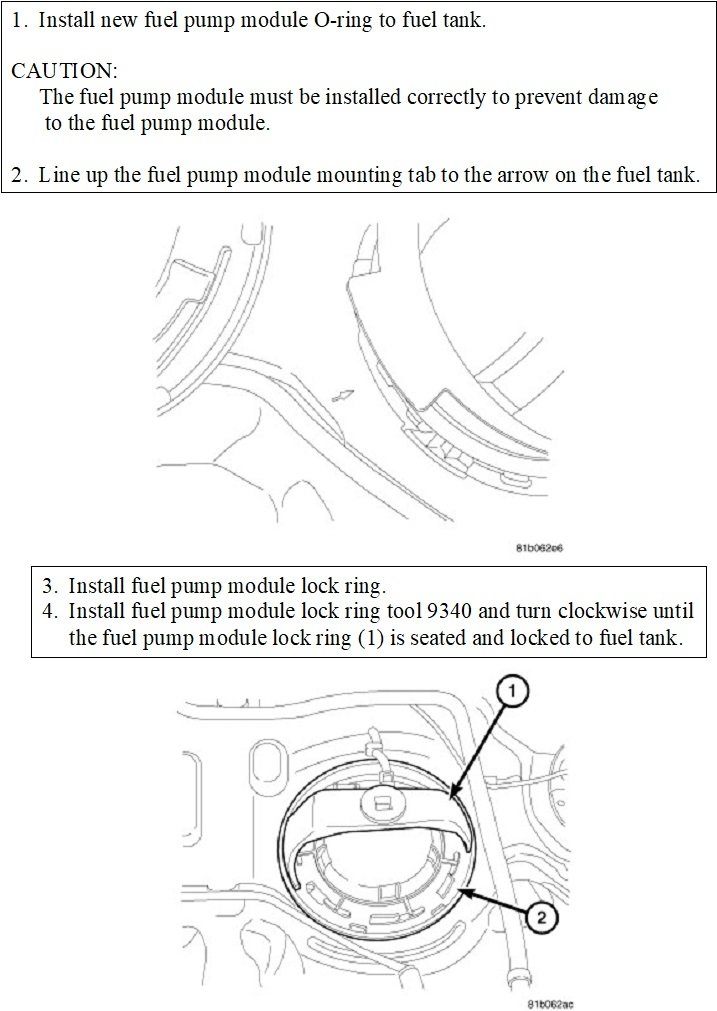 1. Install new fuel pump module O-ring to fuel tank.

CAUTION:
The fuel pump module must be installed correctly to prevent damage to the fuel pump module.

2. Line up the fuel pump module mounting tab to the arrow on the fuel tank.

81b062e6

3. Install fuel pump module lock ring.
4. Install fuel pump module lock ring tool 9340 and turn clockwise until the fuel pump module lock ring (1) is seated and locked to fuel tank.

1

2

81b062ac