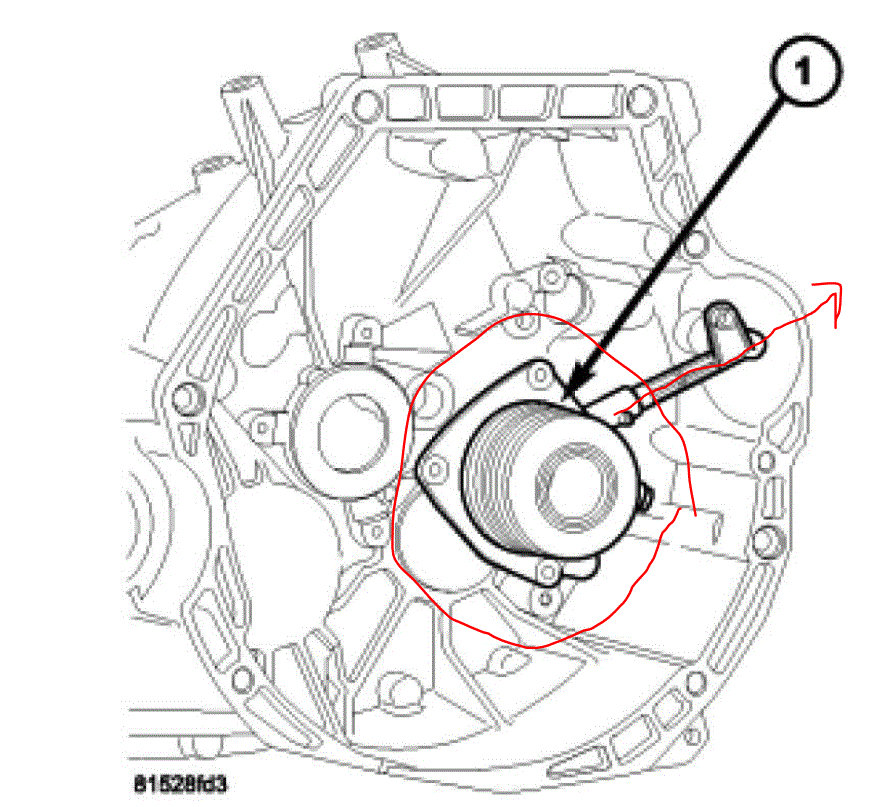 1

81528fd3