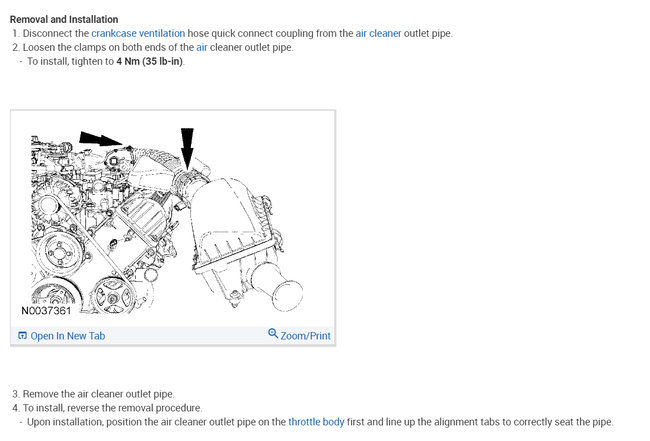 Removal and Installation
1. Disconnect the crankcase ventilation hose quick connect coupling from the air cleaner outlet pipe.
2. Loosen the clamps on both ends of the air cleaner outlet pipe.
- To install, tighten to 4 Nm (35 lb-in).

N0037361

Open In New Tab

Zoom/Print

3. Remove the air cleaner outlet pipe.
4. To install, reverse the removal procedure.
- Upon installation, position the air cleaner outlet pipe on the throttle body first and line up the alignment tabs to correctly seat the pipe.