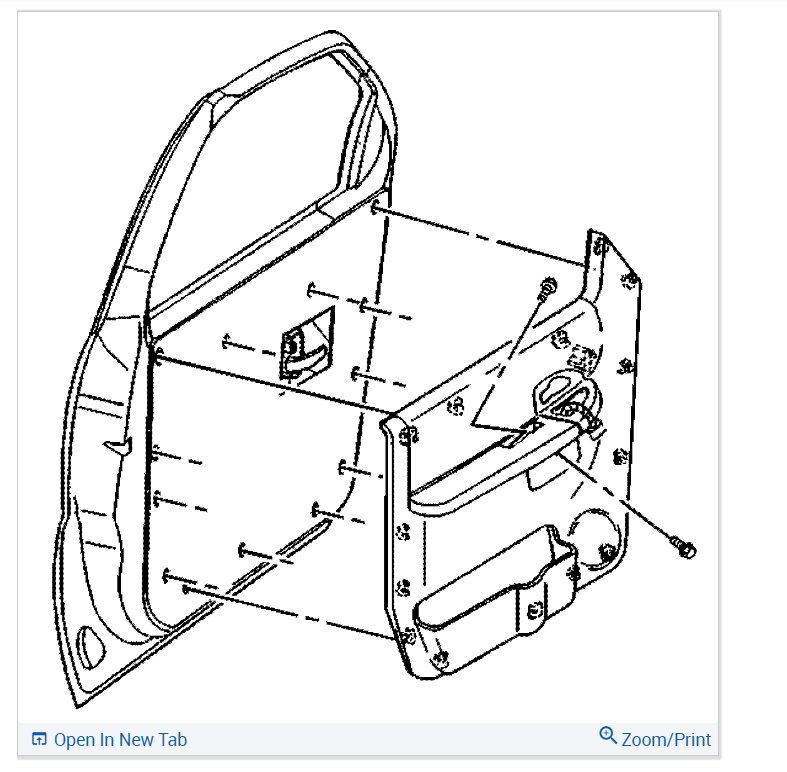 Open In New Tab

Zoom/Print