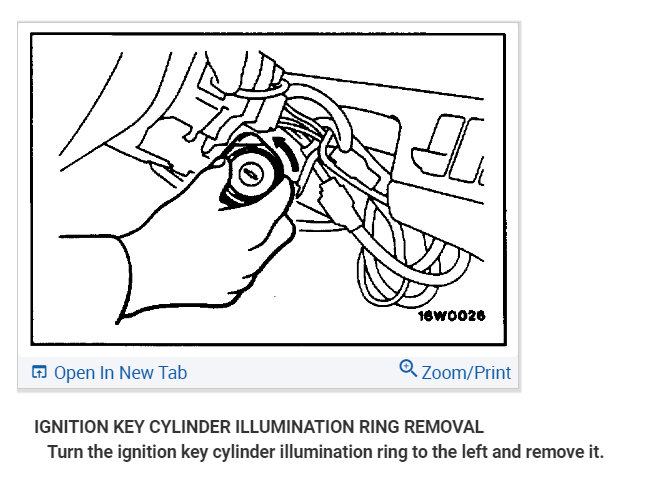 16W0026

Open In New Tab
Zoom/Print

IGNITION KEY CYLINDER ILLUMINATION RING REMOVAL
Turn the ignition key cylinder illumination ring to the left and remove it.