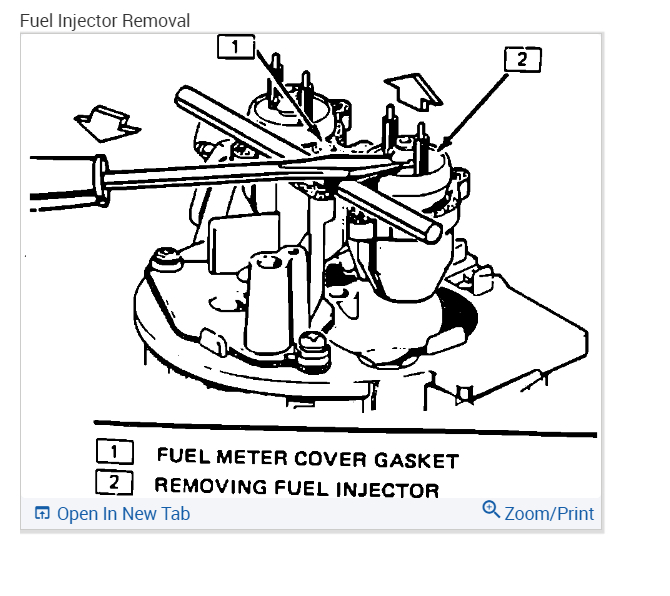 Fuel Injector Removal

1

2

1 FUEL METER COVER GASKET
2 REMOVING FUEL INJECTOR

Open In New Tab

Zoom/Print