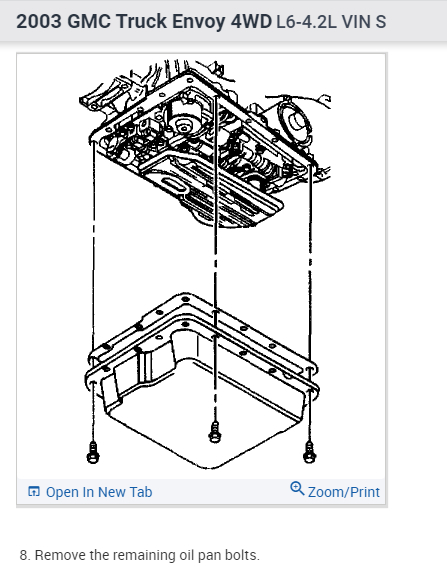 2003 GMC Truck Envoy 4WD L6-4.2L VIN S

Open In New Tab

Zoom/Print

8. Remove the remaining oil pan bolts.