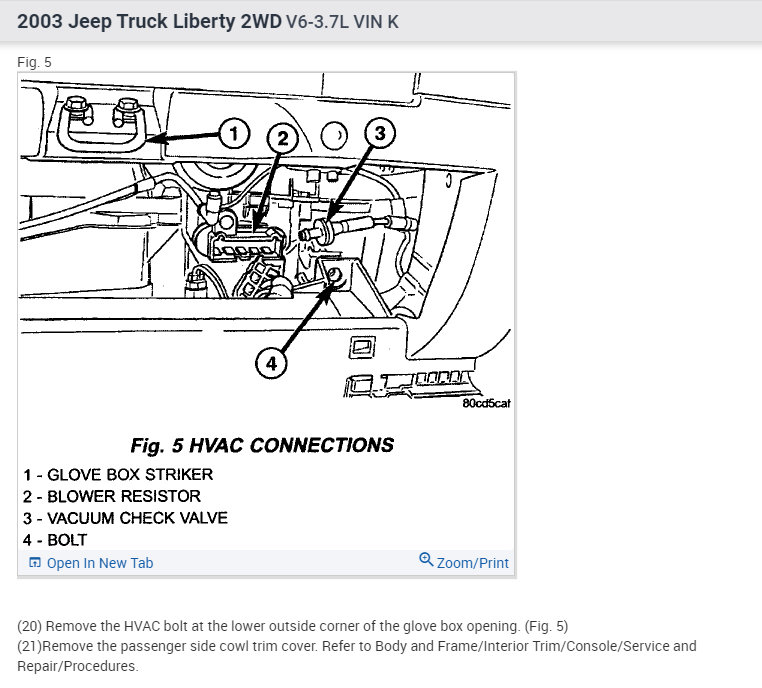 2003 Jeep Truck Liberty 2WD V6-3.7L VIN K

Fig. 5

1
2
3
4

80cd5caf

Fig. 5 HVAC CONNECTIONS

1 - GLOVE BOX STRIKER
2 - BLOWER RESISTOR
3 - VACUUM CHECK VALVE
4 - BOLT

Open In New Tab
Zoom/Print

(20) Remove the HVAC bolt at the lower outside corner of the glove box opening. (Fig. 5)
(21)Remove the passenger side cowl trim cover. Refer to Body and Frame/Interior Trim/Console/Service and Repair/Procedures.