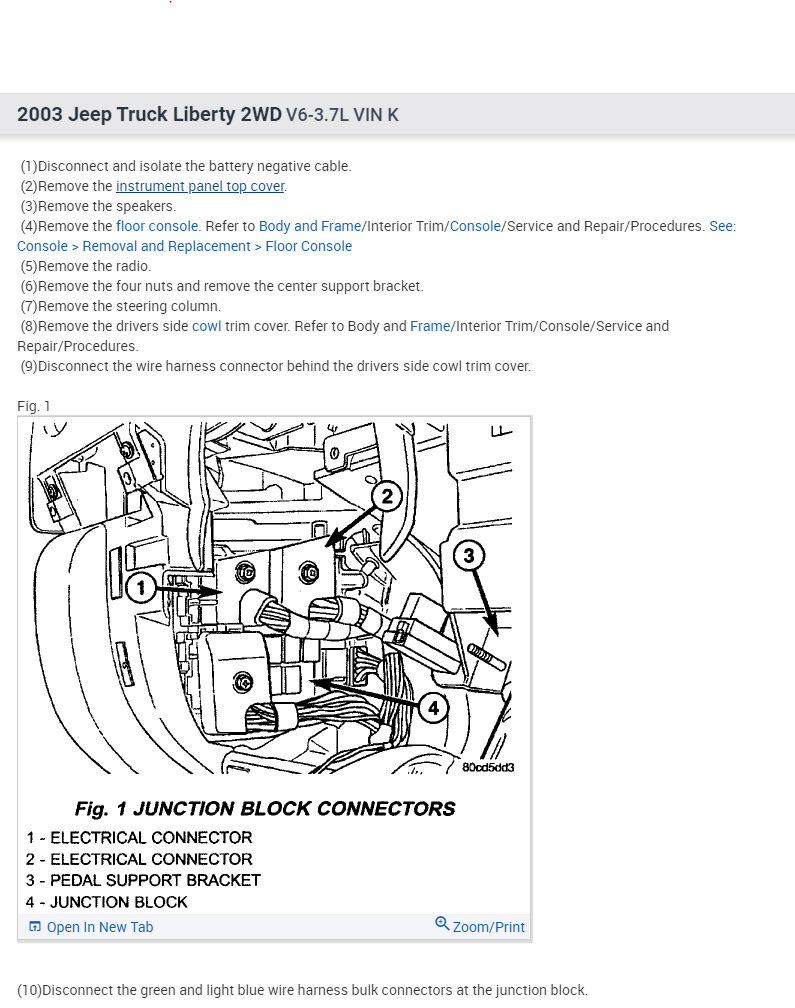 2003 Jeep Truck Liberty 2WD V6-3.7L VIN K

(1)Disconnect and isolate the battery negative cable.
(2)Remove the instrument panel top cover.
(3)Remove the speakers.
(4)Remove the floor console. Refer to Body and Frame/Interior Trim/Console/Service and Repair/Procedures. See: Console > Removal and Replacement > Floor Console
(5)Remove the radio.
(6)Remove the four nuts and remove the center support bracket.
(7)Remove the steering column.
(8)Remove the drivers side cowl trim cover. Refer to Body and Frame/Interior Trim/Console/Service and Repair/Procedures.
(9)Disconnect the wire harness connector behind the drivers side cowl trim cover.

Fig. 1

1
2
3
4
80cd5dd3

Fig. 1 JUNCTION BLOCK CONNECTORS
1 - ELECTRICAL CONNECTOR
2 - ELECTRICAL CONNECTOR
3 - PEDAL SUPPORT BRACKET
4 - JUNCTION BLOCK

Open In New Tab
Zoom/Print

(10)Disconnect the green and light blue wire harness bulk connectors at the junction block.