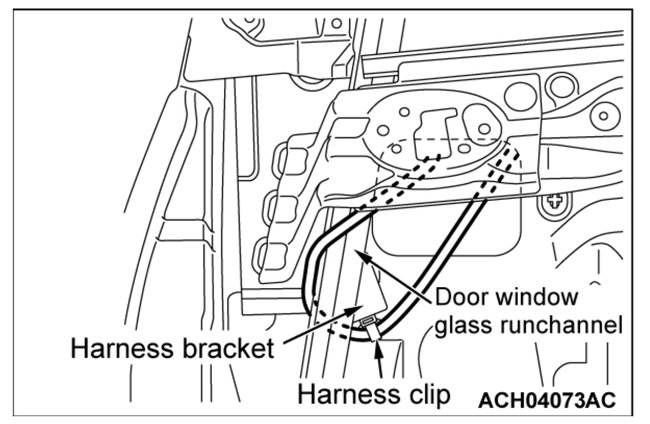 Door window glass runchannel

Harness bracket

Harness clip

ACH04073AC