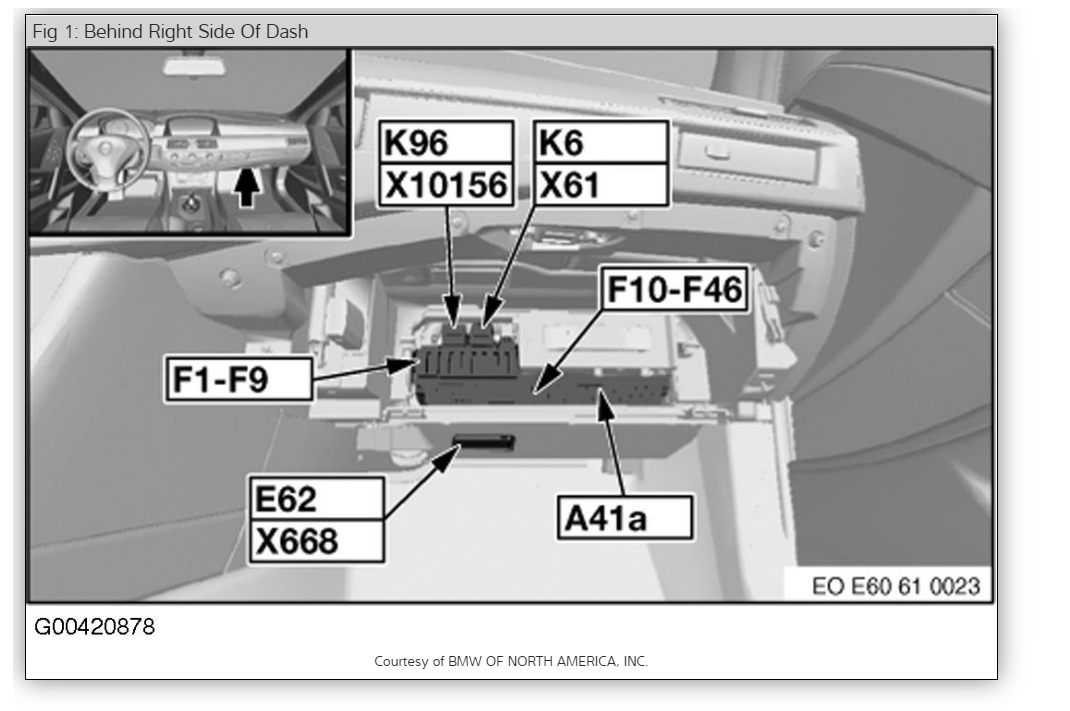 Fig 1: Behind Right Side Of Dash

K96
X10156
K6
X61
F10-F46
F1-F9
E62
X668
A41a
EO E60 61 0023

G00420878

Courtesy of BMW OF NORTH AMERICA, INC.