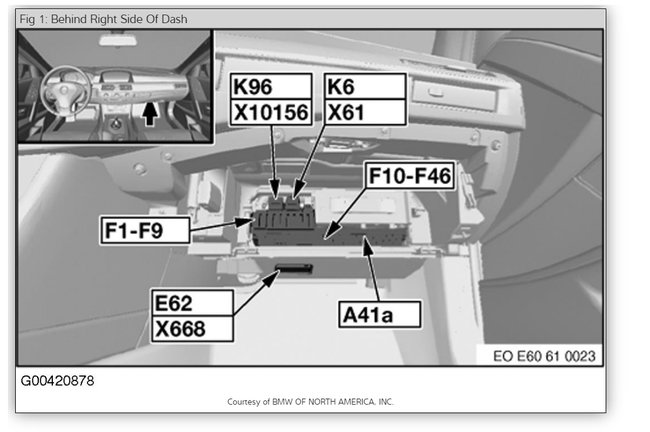 Fig 1: Behind Right Side Of Dash

K96
X10156

K6
X61

F10-F46

F1-F9

E62
X668

A41a

EO E60 61 0023

G00420878

Courtesy of BMW OF NORTH AMERICA, INC.