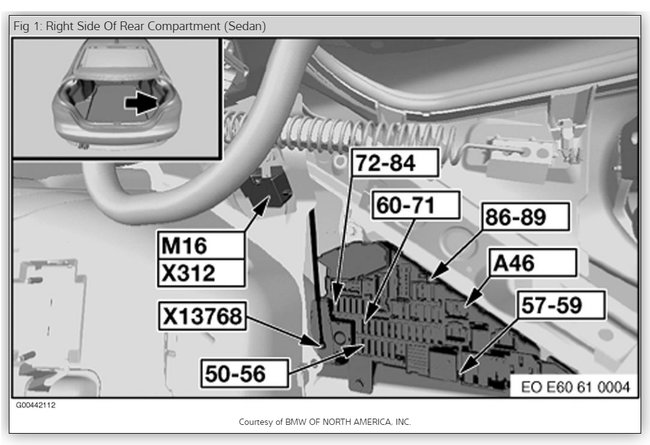 Fig 1: Right Side Of Rear Compartment (Sedan)

72-84

60-71

86-89

M16

X312

A46

X13768

57-59

50-56

EO E60 61 0004

G00442112

Courtesy of BMW OF NORTH AMERICA, INC.