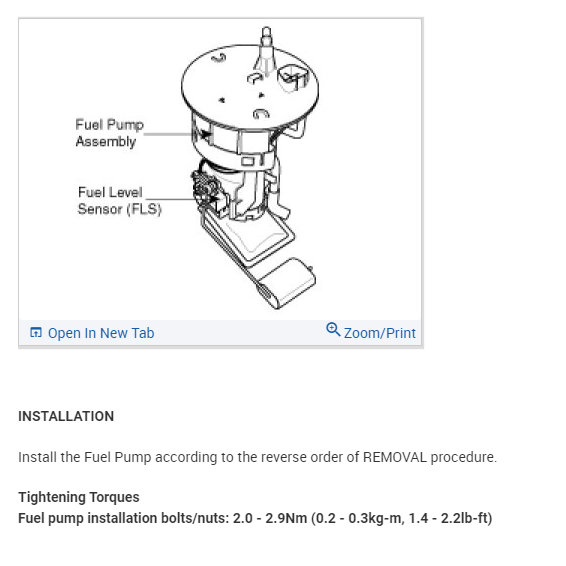 Fuel Pump Assembly

Fuel Level Sensor (FLS)

Open In New Tab

Zoom/Print

INSTALLATION

Install the Fuel Pump according to the reverse order of REMOVAL procedure.

Tightening Torques
Fuel pump installation bolts/nuts: 2.0 - 2.9Nm (0.2 - 0.3kg-m, 1.4 - 2.2lb-ft)