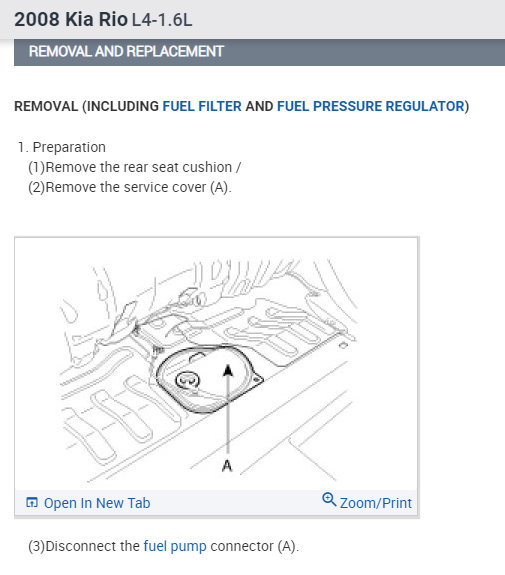 2008 Kia Rio L4-1.6L

REMOVAL AND REPLACEMENT

REMOVAL (INCLUDING FUEL FILTER AND FUEL PRESSURE REGULATOR)

1. Preparation
(1)Remove the rear seat cushion /
(2)Remove the service cover (A).

A

Open In New Tab

Zoom/Print

(3)Disconnect the fuel pump connector (A).