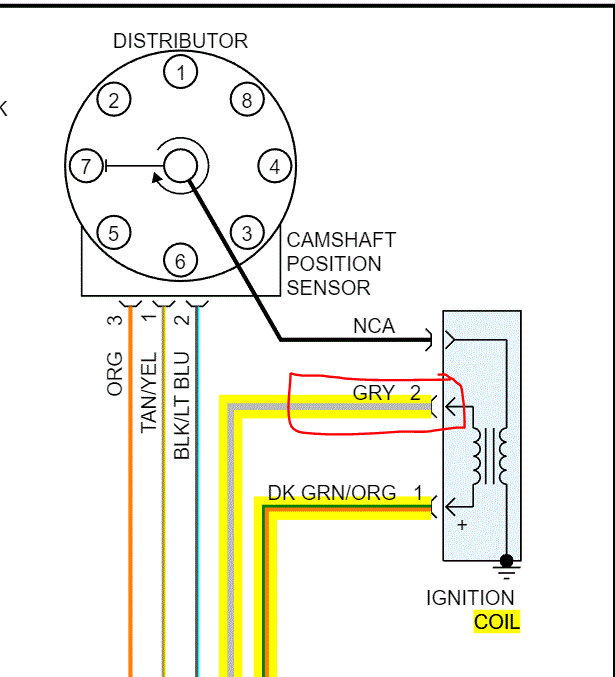 DISTRIBUTOR

1
2
8
7
4
5
3
6

CAMSHAFT POSITION SENSOR

3 ORG
1 TAN/YEL
2 BLK/LT BLU

NCA
GRY 2
DK GRN/ORG 1
+

IGNITION COIL