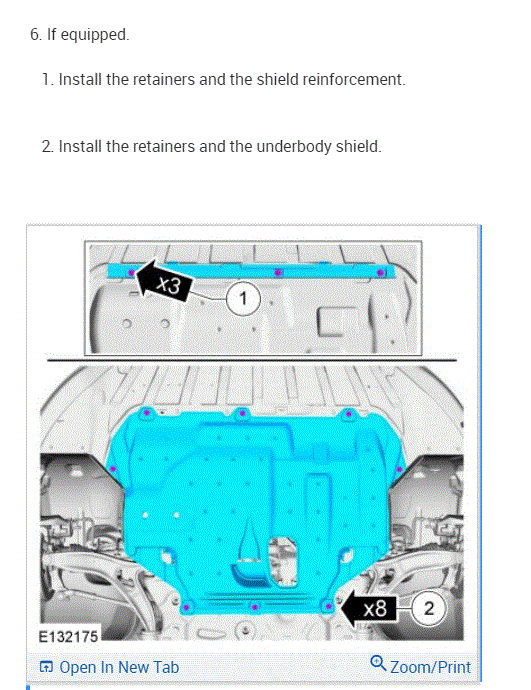 6. If equipped.

1. Install the retainers and the shield reinforcement.

2. Install the retainers and the underbody shield.

x3

1

x8

2

E132175

Open In New Tab

Zoom/Print