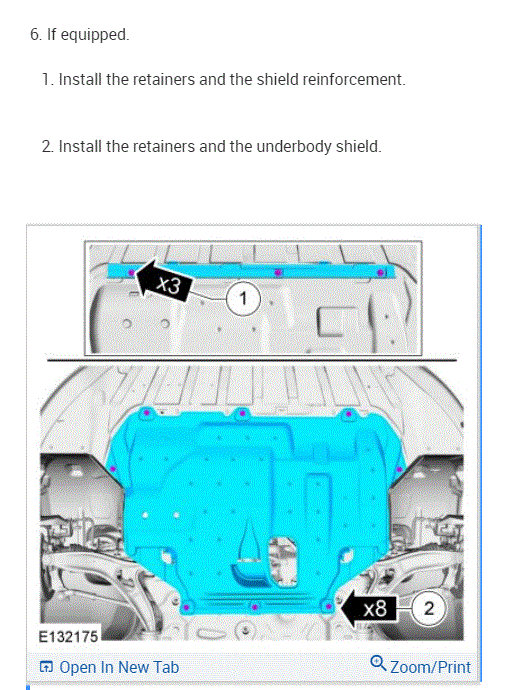 6. If equipped.

1. Install the retainers and the shield reinforcement.

2. Install the retainers and the underbody shield.

x3

1

x8

2

E132175

Open In New Tab

Zoom/Print