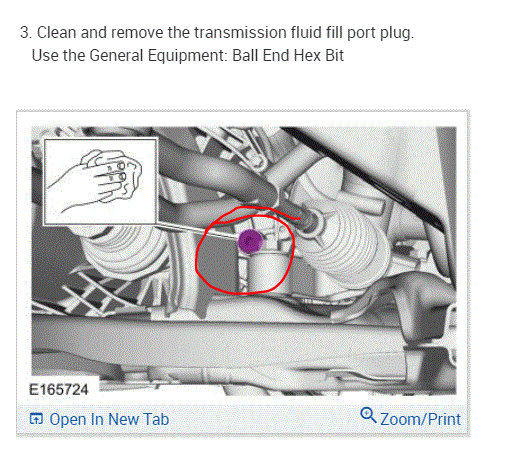 3. Clean and remove the transmission fluid fill port plug.
Use the General Equipment: Ball End Hex Bit

E165724

Open In New Tab

Zoom/Print