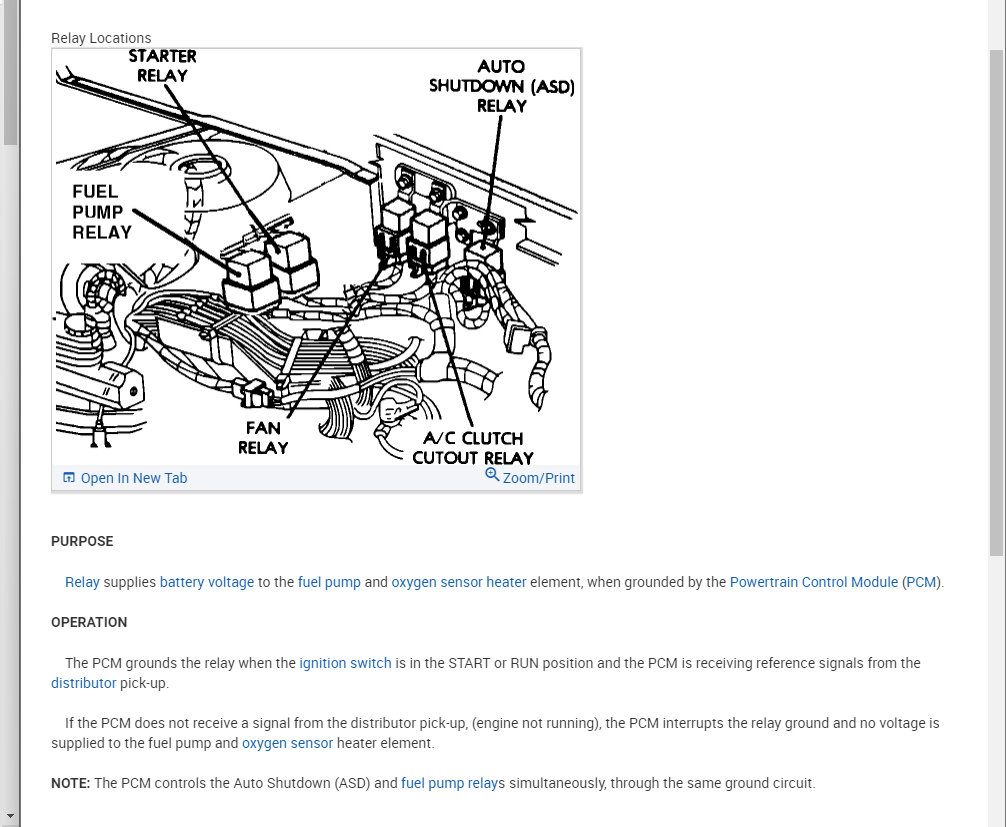 Relay Locations

STARTER RELAY

AUTO SHUTDOWN (ASD) RELAY

FUEL PUMP RELAY

FAN RELAY

A/C CLUTCH CUTOUT RELAY

Open In New Tab

Zoom/Print

PURPOSE

Relay supplies battery voltage to the fuel pump and oxygen sensor heater element, when grounded by the Powertrain Control Module (PCM).

OPERATION

The PCM grounds the relay when the ignition switch is in the START or RUN position and the PCM is receiving reference signals from the distributor pick-up.

If the PCM does not receive a signal from the distributor pick-up, (engine not running), the PCM interrupts the relay ground and no voltage is supplied to the fuel pump and oxygen sensor heater element.

NOTE: The PCM controls the Auto Shutdown (ASD) and fuel pump relays simultaneously, through the same ground circuit.