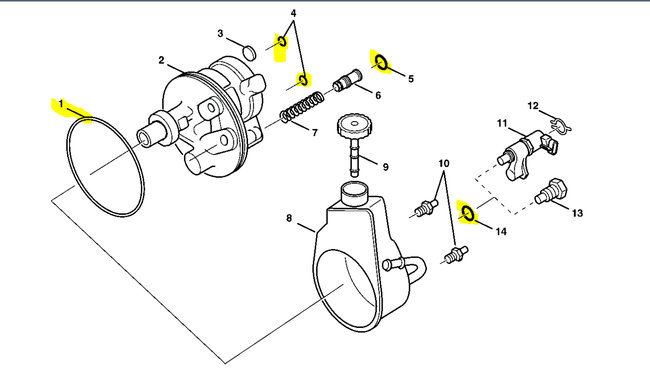 4
3
2
5
6
1
7
12
11
9
10
8
13
14