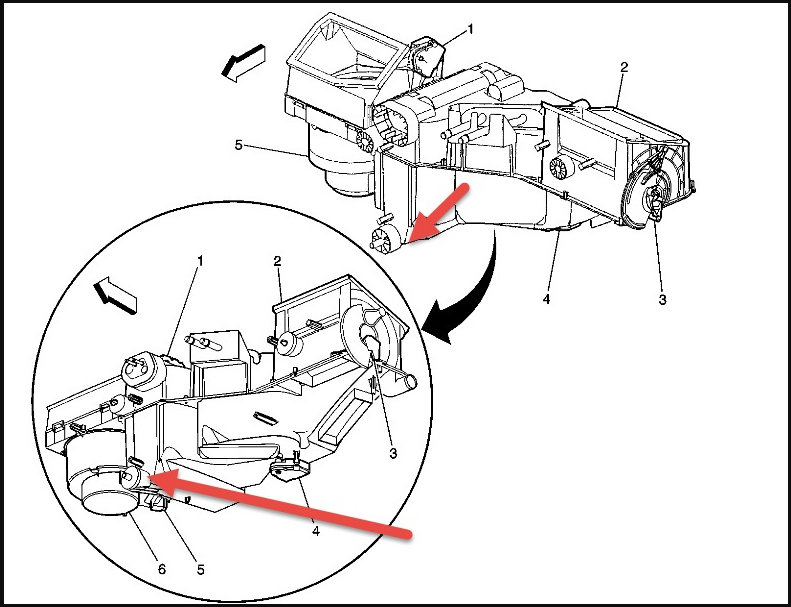 1
2
5
4
3
1
2
3
4
6
5