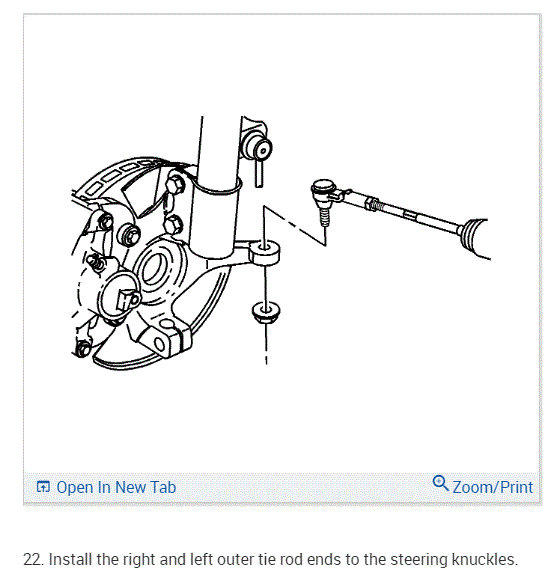 Open In New Tab

Zoom/Print

22. Install the right and left outer tie rod ends to the steering knuckles.