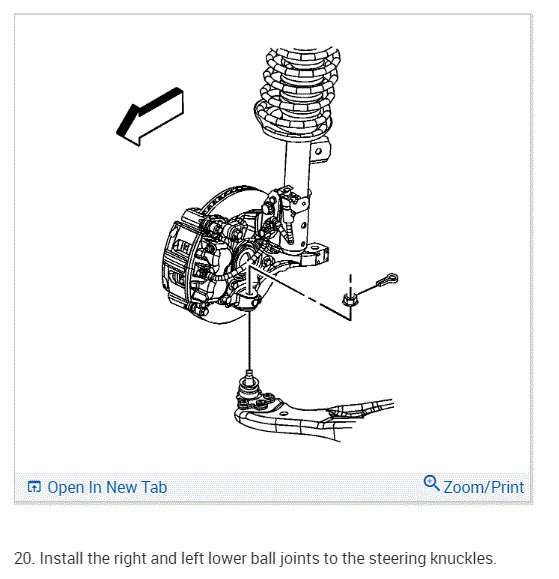 Open In New Tab

Zoom/Print

20. Install the right and left lower ball joints to the steering knuckles.