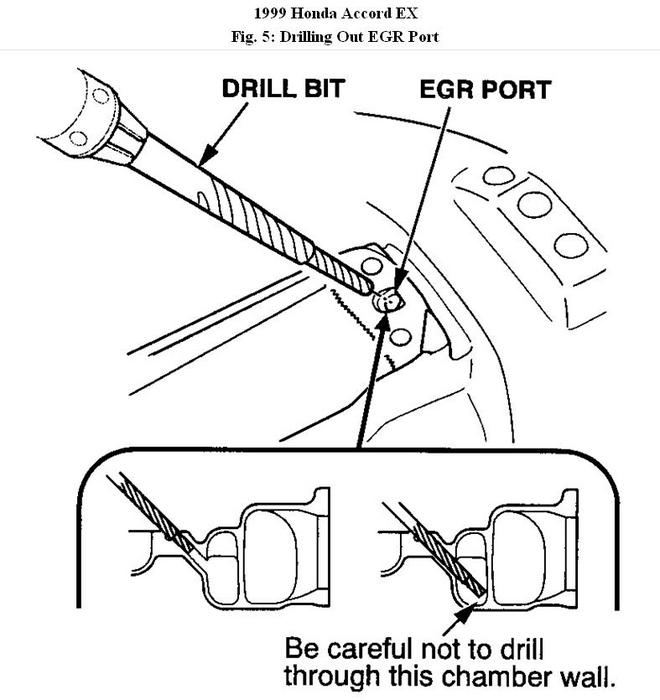 1999 Honda Accord EX
Fig. 5: Drilling Out EGR Port

DRILL BIT
EGR PORT

Be careful not to drill through this chamber wall.