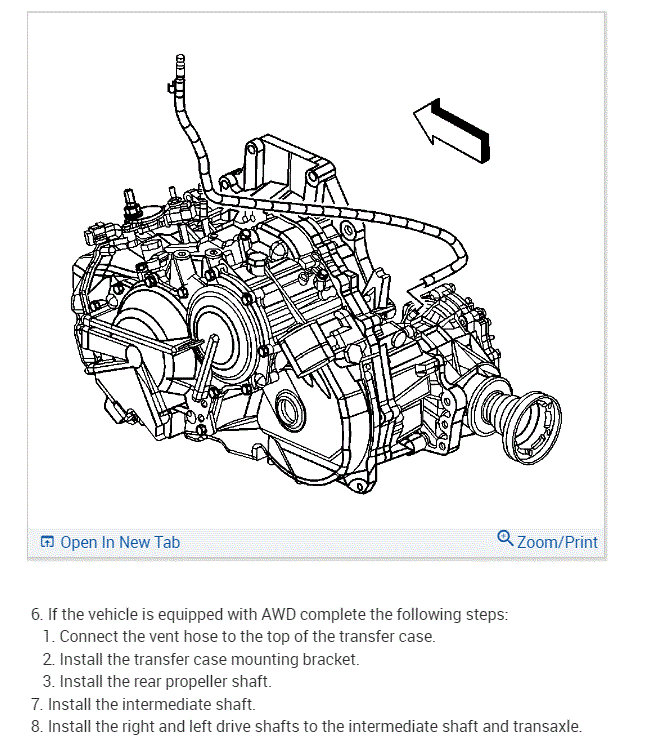 Open In New Tab

Zoom/Print

6. If the vehicle is equipped with AWD complete the following steps:
1. Connect the vent hose to the top of the transfer case.
2. Install the transfer case mounting bracket.
3. Install the rear propeller shaft.
7. Install the intermediate shaft.
8. Install the right and left drive shafts to the intermediate shaft and transaxle.