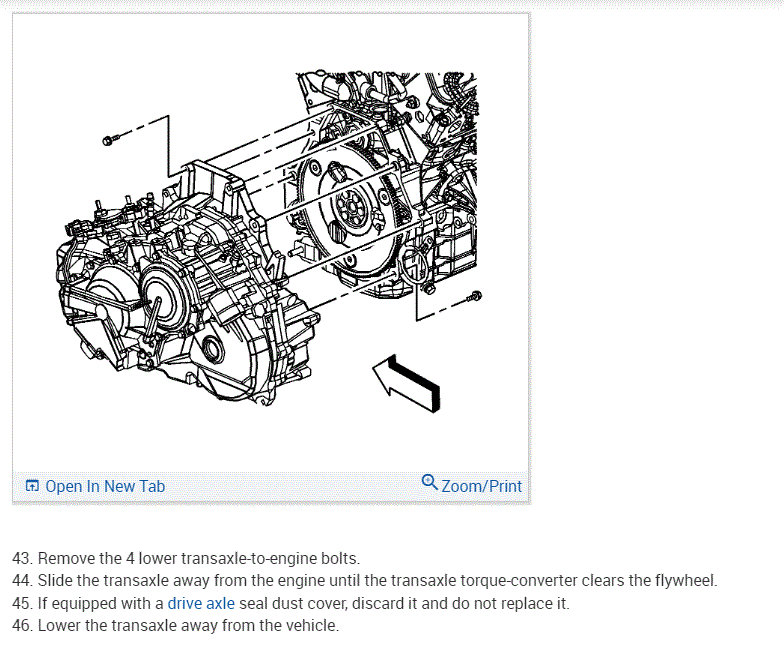 Open In New Tab

Zoom/Print

43. Remove the 4 lower transaxle-to-engine bolts.
44. Slide the transaxle away from the engine until the transaxle torque-converter clears the flywheel.
45. If equipped with a drive axle seal dust cover, discard it and do not replace it.
46. Lower the transaxle away from the vehicle.