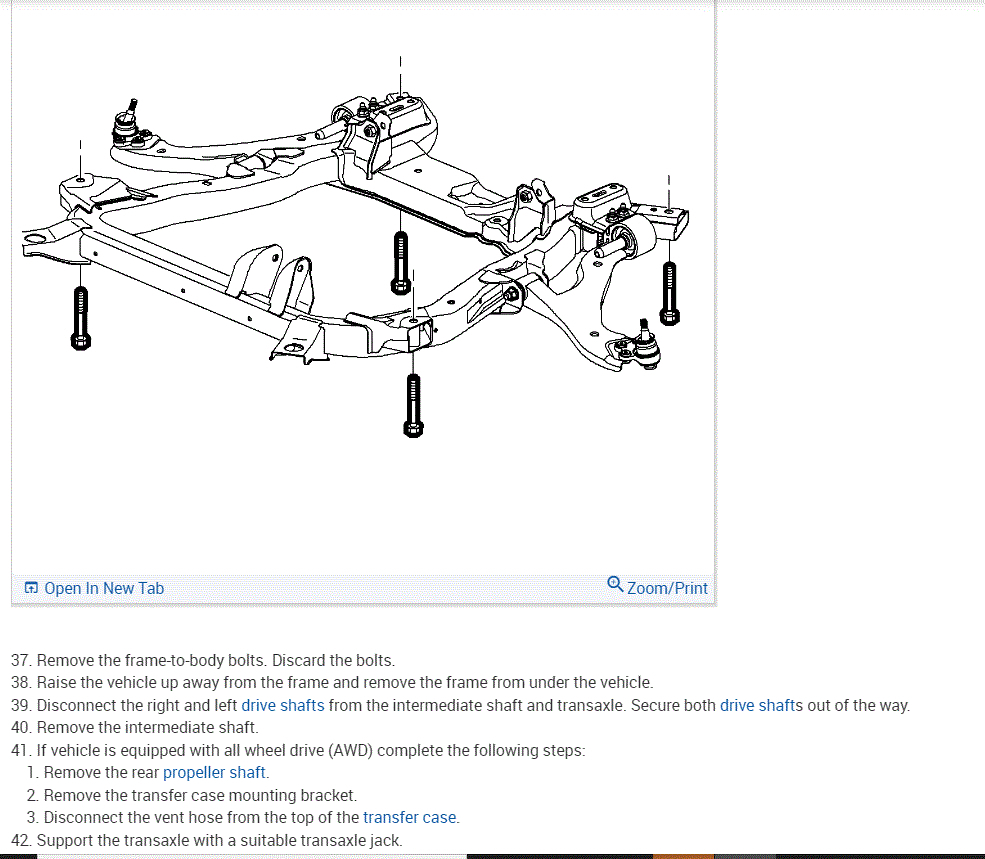 Open In New Tab

Zoom/Print

37. Remove the frame-to-body bolts. Discard the bolts.
38. Raise the vehicle up away from the frame and remove the frame from under the vehicle.
39. Disconnect the right and left drive shafts from the intermediate shaft and transaxle. Secure both drive shafts out of the way.
40. Remove the intermediate shaft.
41. If vehicle is equipped with all wheel drive (AWD) complete the following steps:
1. Remove the rear propeller shaft.
2. Remove the transfer case mounting bracket.
3. Disconnect the vent hose from the top of the transfer case.
42. Support the transaxle with a suitable transaxle jack.