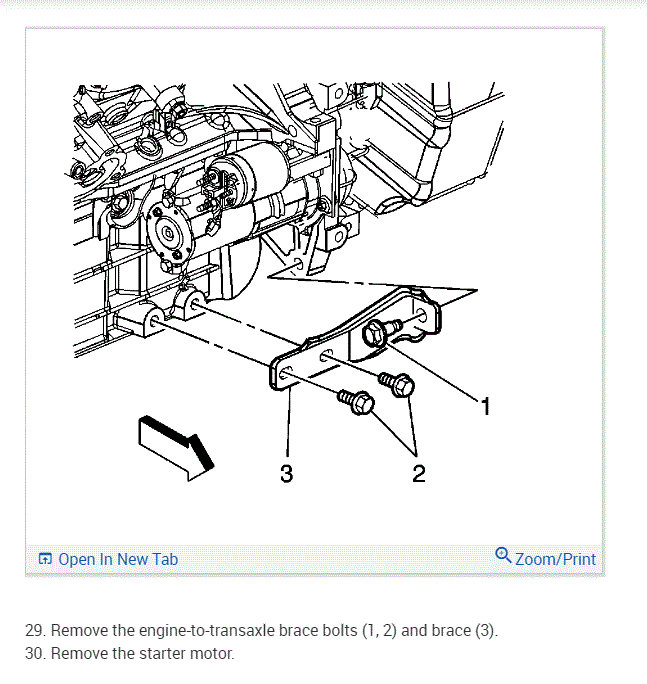 1

3

2

Open In New Tab

Zoom/Print

29. Remove the engine-to-transaxle brace bolts (1, 2) and brace (3).
30. Remove the starter motor.